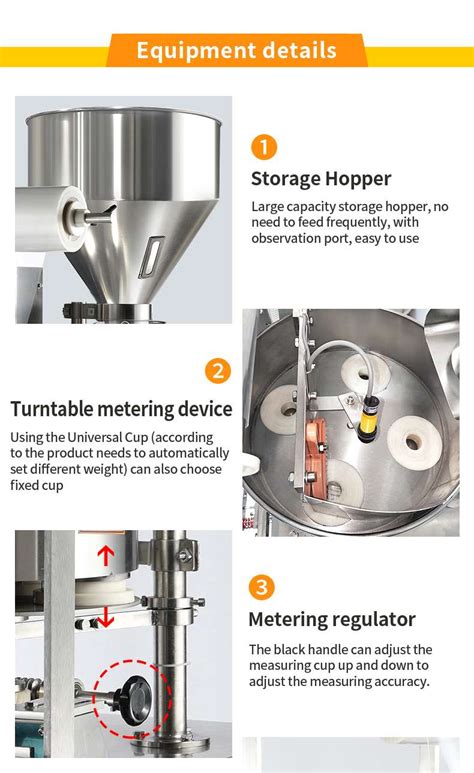 Equipment details

1

Storage Hopper

Large capacity storage hopper, no need to feed frequently, with observation port, easy to use

2

Turntable metering device

Using the Universal Cup (according to the product needs to automatically set different weight) can also choose fixed cup

3

Metering regulator

The black handle can adjust the measuring cup up and down to adjust the measuring accuracy.