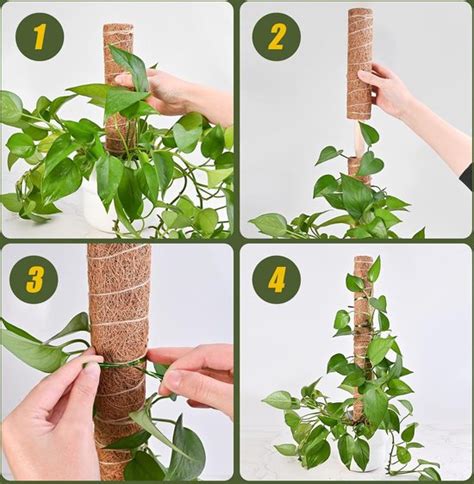 1

2

3

4