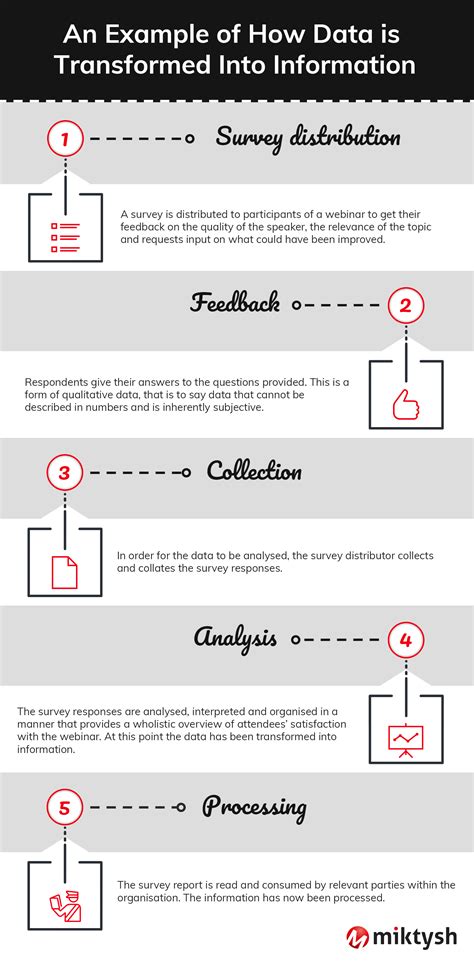 An Example of How Data is Transformed Into Information

1

Survey distribution

A survey is distributed to participants of a webinar to get their feedback on the quality of the speaker, the relevance of the topic and requests input on what could have been improved.

Feedback

2

Respondents give their answers to the questions provided. This is a form of qualitative data, that is to say data that cannot be described in numbers and is inherently subjective.

3

Collection

In order for the data to be analysed, the survey distributor collects and collates the survey responses.

Analysis

4

The survey responses are analysed, interpreted and organised in a manner that provides a wholistic overview of attendees' satisfaction with the webinar. At this point the data has been transformed into information.

5

Processing

The survey report is read and consumed by relevant parties within the organisation. The information has now been processed.

miktysh