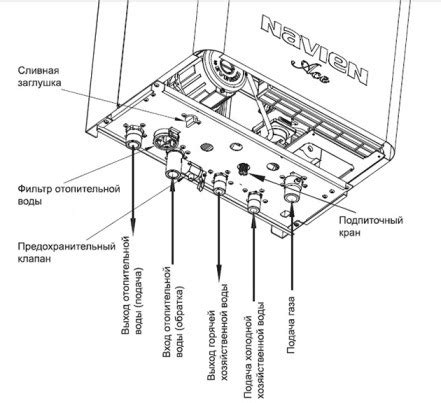 NAVIEN
Ace

Сливная заглушка

Фильтр отопительной воды

Предохранительный клапан

Подпиточный кран

Выход отопительной воды (подача)

Вход отопительной воды (обратка)

Выход горячей хозяйственной воды

Подача холодной хозяйственной воды

Подача газа