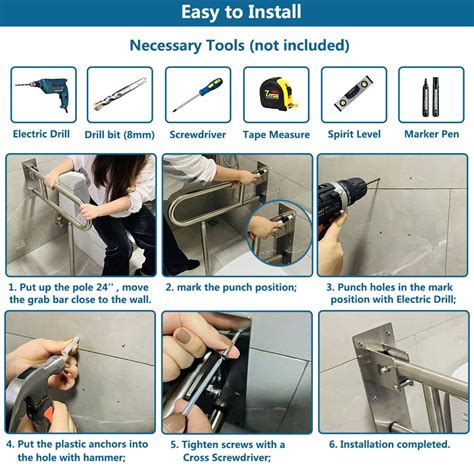 Easy to Install

Necessary Tools (not included)

Electric Drill

Drill bit (8mm)

Screwdriver

Tape Measure

Spirit Level

Marker Pen

1. Put up the pole 24'' , move the grab bar close to the wall.

2. mark the punch position;

3. Punch holes in the mark position with Electric Drill;

4. Put the plastic anchors into the hole with hammer;

5. Tighten screws with a Cross Screwdriver;

6. Installation completed.