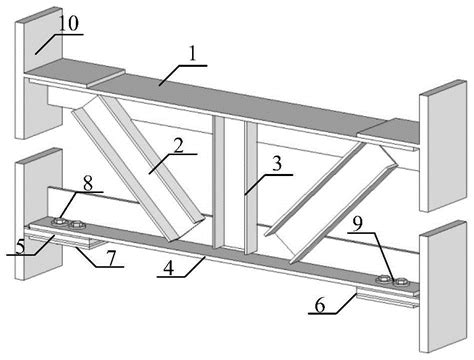 10
1
2
3
8
9
5
7
4
6