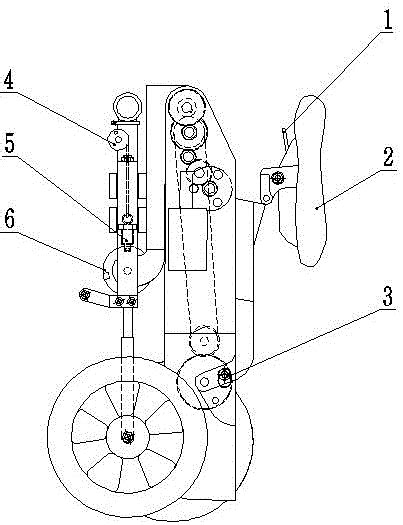 1
4
5
2
6
3