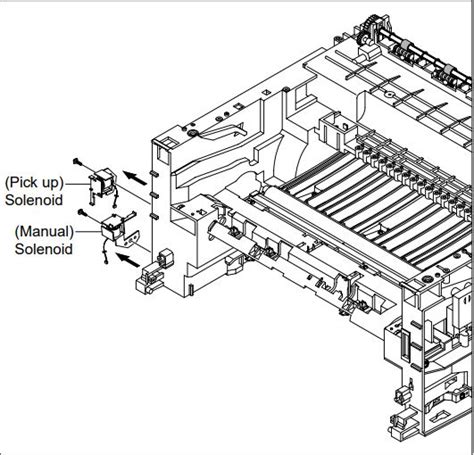 (Pick up)
Solenoid

(Manual)
Solenoid