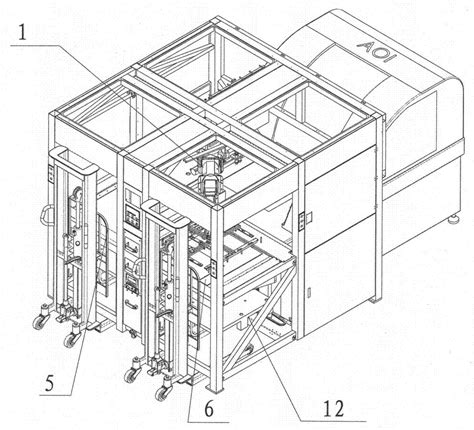 1

AOI

5

6

12