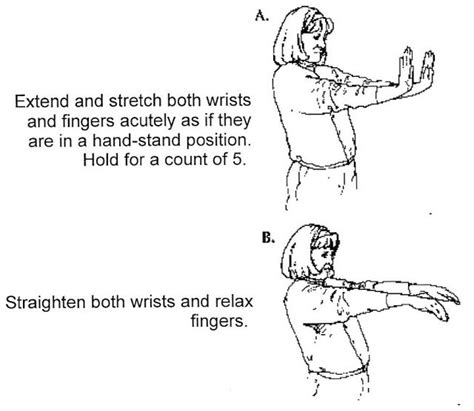 A.

Extend and stretch both wrists and fingers acutely as if they are in a hand-stand position. Hold for a count of 5.

B.

Straighten both wrists and relax fingers.