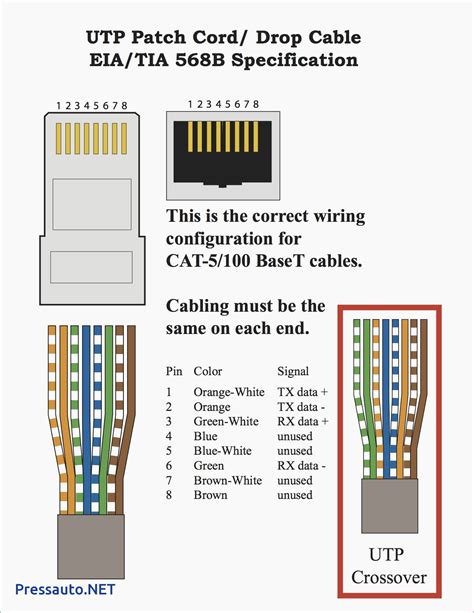 UTP Patch Cord/ Drop Cable
EIA/TIA 568B Specification

1 2 3 4 5 6 7 8

1 2 3 4 5 6 7 8

This is the correct wiring configuration for CAT-5/100 BaseT cables.

Cabling must be the same on each end.

| Pin | Color | Signal |
|---|---|---|
| 1 | Orange-White | TX data + |
| 2 | Orange | TX data - |
| 3 | Green-White | RX data + |
| 4 | Blue | unused |
| 5 | Blue-White | unused |
| 6 | Green | RX data - |
| 7 | Brown-White | unused |
| 8 | Brown | unused |

UTP
Crossover

Pressauto.NET