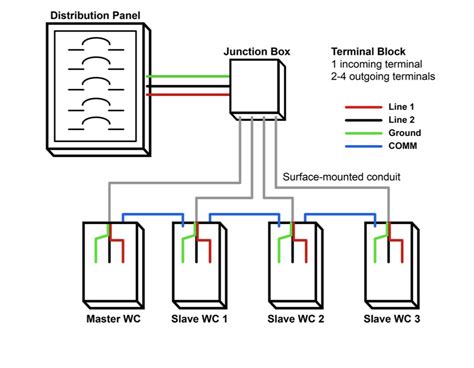 Distribution Panel

Junction Box

Terminal Block
1 incoming terminal
2-4 outgoing terminals

Line 1
Line 2
Ground
COMM

Surface-mounted conduit

Master WC
Slave WC 1
Slave WC 2
Slave WC 3