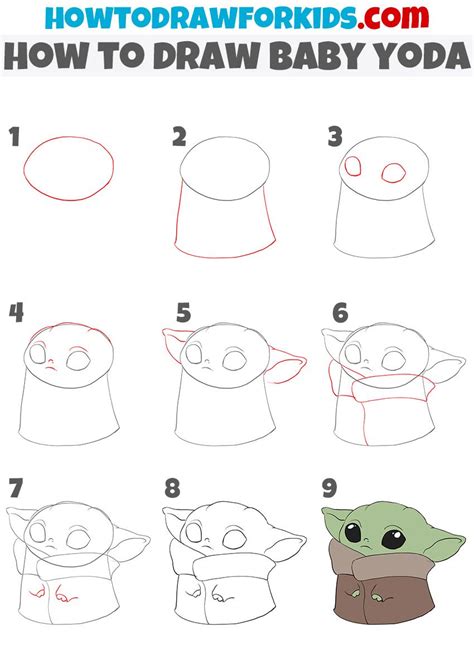 HOWTODRAWFORKIDS.com
HOW TO DRAW BABY YODA

1

2

3

4

5

6

7

8

9