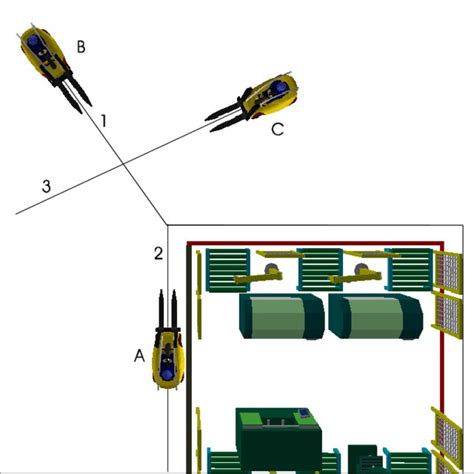 B

1

C

3

2

A