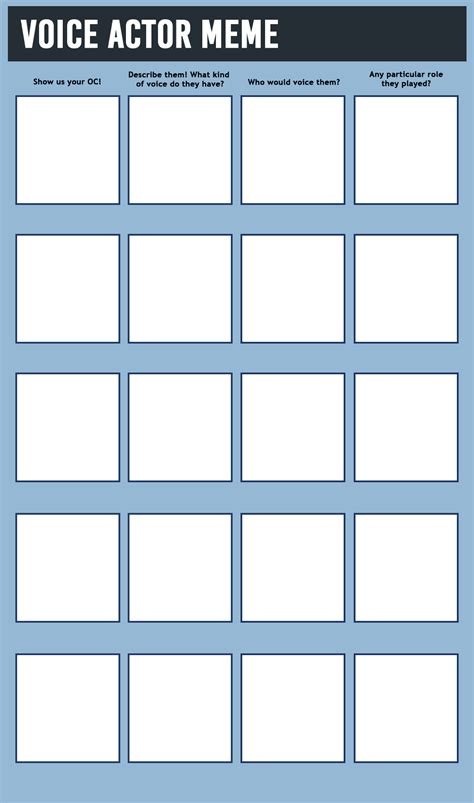 VOICE ACTOR MEME

Show us your OC!

Describe them! What kind of voice do they have?

Who would voice them?

Any particular role they played?