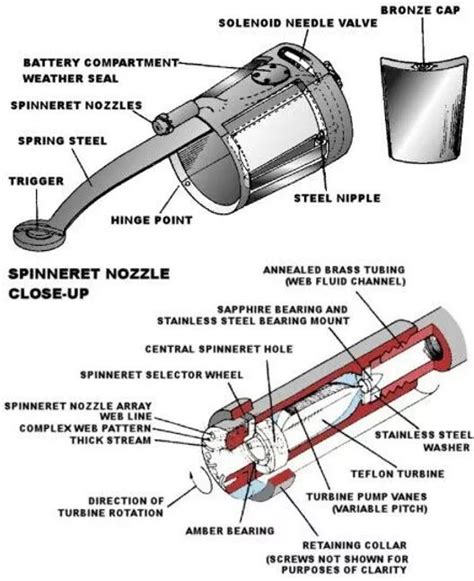 SOLENOID NEEDLE VALVE

BRONZE CAP

BATTERY COMPARTMENT WEATHER SEAL

SPINNERET NOZZLES

SPRING STEEL

TRIGGER

HINGE POINT

STEEL NIPPLE

SPINNERET NOZZLE CLOSE-UP

ANNEALED BRASS TUBING (WEB FLUID CHANNEL)

SAPPHIRE BEARING AND STAINLESS STEEL BEARING MOUNT

CENTRAL SPINNERET HOLE

SPINNERET SELECTOR WHEEL

SPINNERET NOZZLE ARRAY
WEB LINE
COMPLEX WEB PATTERN
THICK STREAM

STAINLESS STEEL WASHER

TEFLON TURBINE

TURBINE PUMP VANES (VARIABLE PITCH)

DIRECTION OF TURBINE ROTATION

AMBER BEARING

RETAINING COLLAR (SCREWS NOT SHOWN FOR PURPOSES OF CLARITY