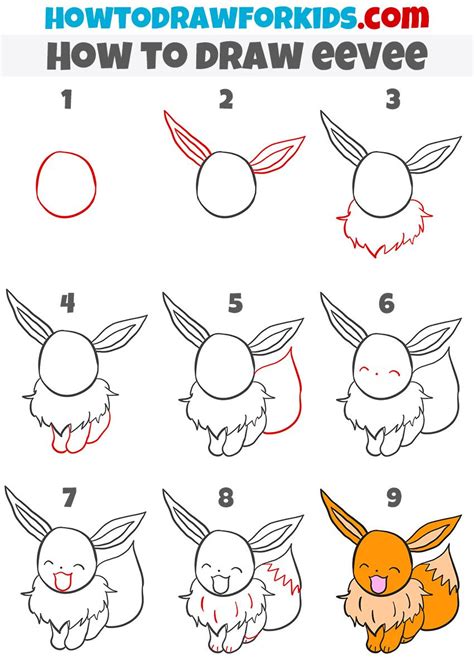 HOWTODRAWFORKIDS.com
HOW TO DRAW eevee

1
2
3
4
5
6
7
8
9