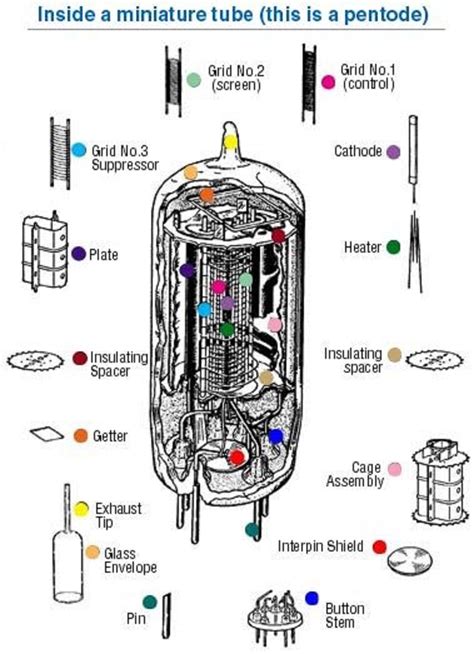 Inside a miniature tube (this is a pentode)

Grid No.2 (screen)

Grid No.1 (control)

Grid No.3 Suppressor

Cathode

Plate

Heater

Insulating Spacer

Insulating spacer

Getter

Cage Assembly

Exhaust Tip

Glass Envelope

Interpin Shield

Pin

Button Stem