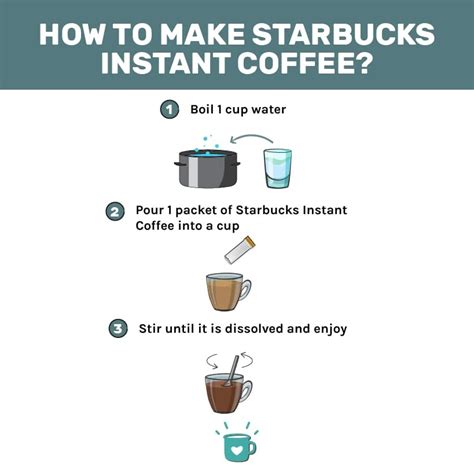 HOW TO MAKE STARBUCKS INSTANT COFFEE?

1 Boil 1 cup water

2 Pour 1 packet of Starbucks Instant Coffee into a cup

3 Stir until it is dissolved and enjoy