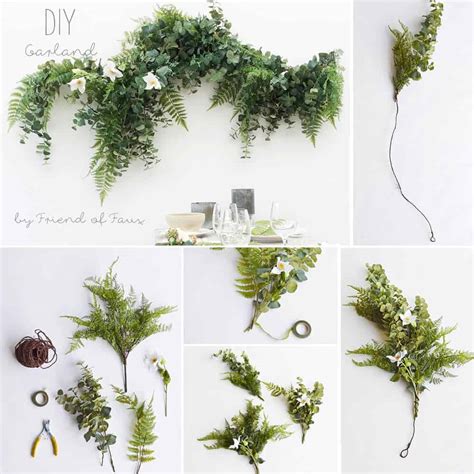 DIY
Garland

by Friend of Faux