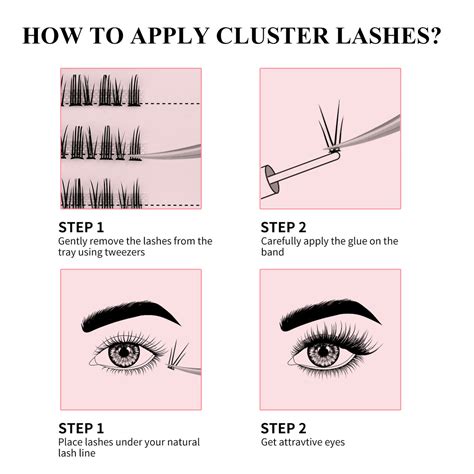 HOW TO APPLY CLUSTER LASHES?

STEP 1
Gently remove the lashes from the tray using tweezers

STEP 2
Carefully apply the glue on the band

STEP 1
Place lashes under your natural lash line

STEP 2
Get attravtive eyes