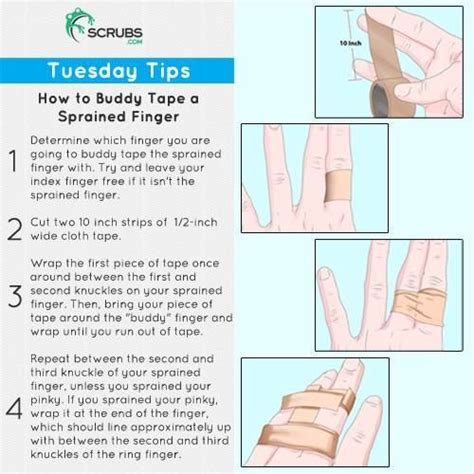 SCRUBS
.COM

Tuesday Tips

How to Buddy Tape a Sprained Finger

1 Determine which finger you are going to buddy tape the sprained finger with. Try and leave your index finger free if it isn't the sprained finger.

2 Cut two 10 inch strips of 1/2-inch wide cloth tape.

3 Wrap the first piece of tape once around between the first and second knuckles on your sprained finger. Then, bring your piece of tape around the "buddy" finger and wrap until you run out of tape.

4 Repeat between the second and third knuckle of your sprained finger, unless you sprained your pinky. If you sprained your pinky, wrap it at the end of the finger, which should line approximately up with between the second and third knuckles of the ring finger.

10 Inch