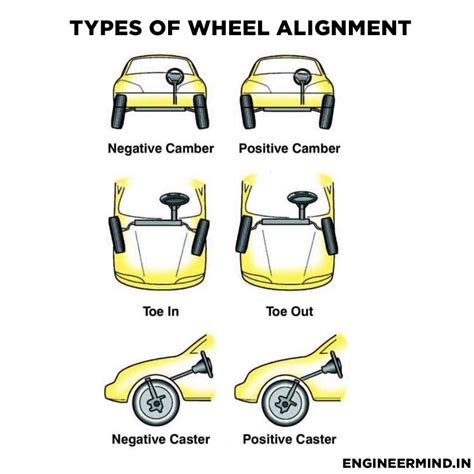 TYPES OF WHEEL ALIGNMENT

Negative Camber

Positive Camber

Toe In

Toe Out

Negative Caster

Positive Caster

ENGINEERMIND.IN