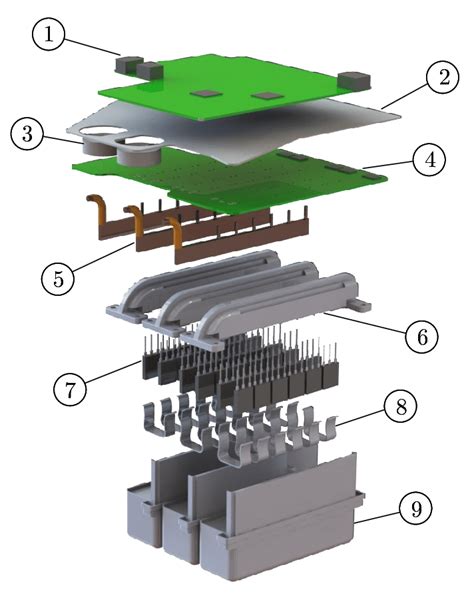 1
2
3
4
5
6
7
8
9