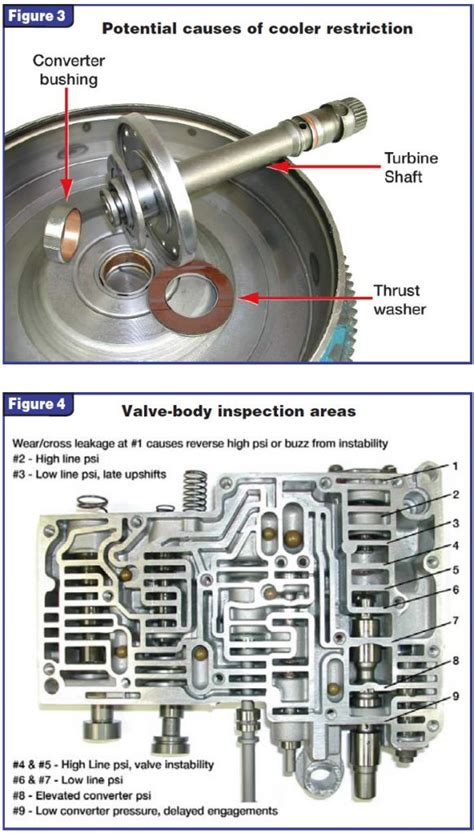 Figure 3

Potential causes of cooler restriction

Converter bushing

Turbine Shaft

Thrust washer

Figure 4

Valve-body inspection areas

Wear/cross leakage at #1 causes reverse high psi or buzz from instability
#2 - High line psi
#3 - Low line psi, late upshifts

1
2
3
4
5
6
7
8
9

#4 & #5 - High Line psi, valve instability
#6 & #7 - Low line psi
#8 - Elevated converter psi
#9 - Low converter pressure, delayed engagements