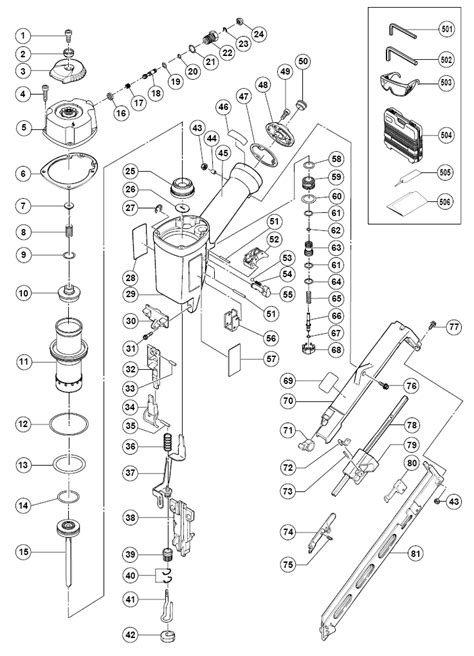 1
2
3
4
5
6
7
8
9
10
11
12
13
14
15
16
17
18
19
20
21
22
23
24
25
26
27
28
29
30
31
32
33
34
35
36
37
38
39
40
41
42
43
44
45
46
47
48
49
50
51
52
53
54
55
51
56
57
58
59
60
61
62
63
61
64
65
66
67
68
69
70
71
72
73
74
75
76
77
78
79
80
43
81
501
502
503
504
505
506