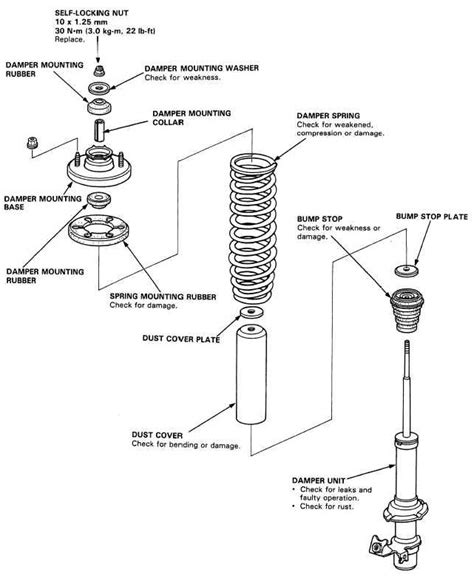 SELF-LOCKING NUT
10 x 1.25 mm
30 N·m (3.0 kg-m, 22 lb-ft)
Replace.

DAMPER MOUNTING RUBBER

DAMPER MOUNTING WASHER
Check for weakness.

DAMPER MOUNTING COLLAR

DAMPER SPRING
Check for weakened, compression or damage.

DAMPER MOUNTING BASE

BUMP STOP
Check for weakness or damage.

BUMP STOP PLATE

DAMPER MOUNTING RUBBER

SPRING MOUNTING RUBBER
Check for damage.

DUST COVER PLATE

DUST COVER
Check for bending or damage.

DAMPER UNIT
• Check for leaks and faulty operation.
• Check for rust.