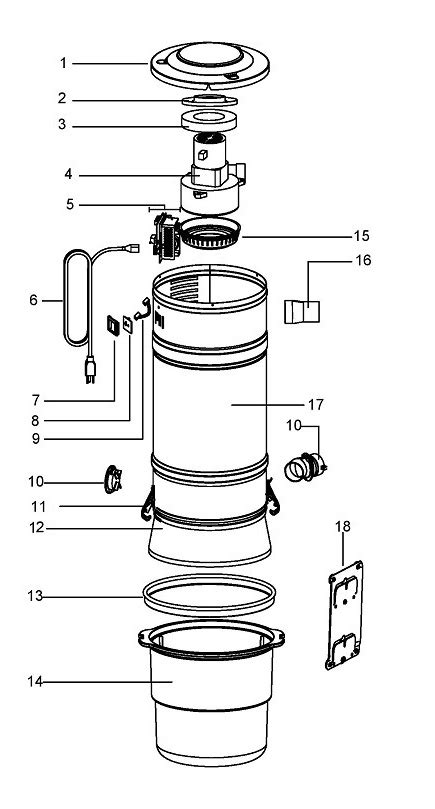 1
2
3
4
5
15
16
6
7
8
9
17
10
10
11
12
18
13
14