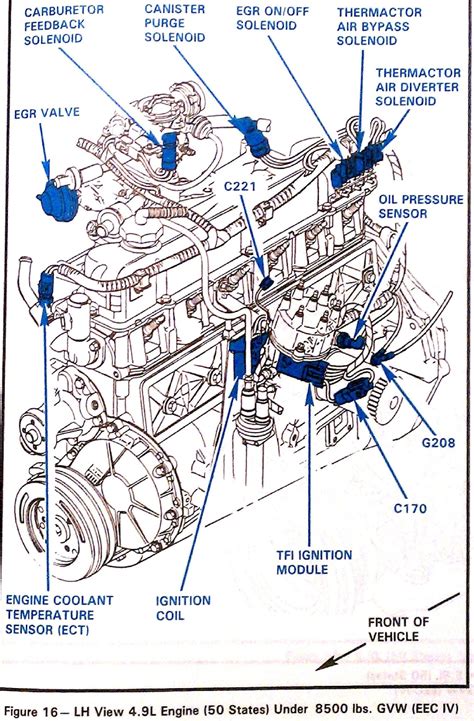 CARBURETOR FEEDBACK SOLENOID

CANISTER PURGE SOLENOID

EGR ON/OFF SOLENOID

THERMACTOR AIR BYPASS SOLENOID

THERMACTOR AIR DIVERTER SOLENOID

EGR VALVE

C221

OIL PRESSURE SENSOR

G208

C170

TFI IGNITION MODULE

ENGINE COOLANT TEMPERATURE SENSOR (ECT)

IGNITION COIL

FRONT OF VEHICLE

Figure 16 — LH View 4.9L Engine (50 States) Under 8500 lbs. GVW (EEC IV)