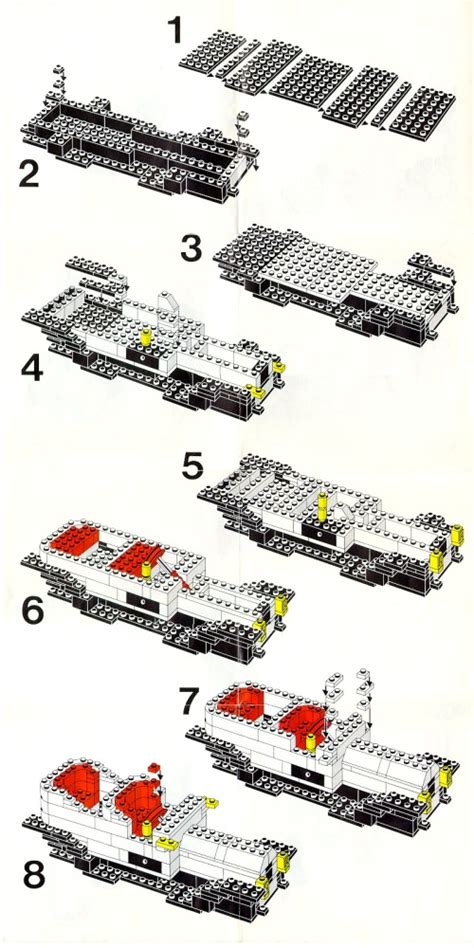 1

2

3

4

5

6

7

8