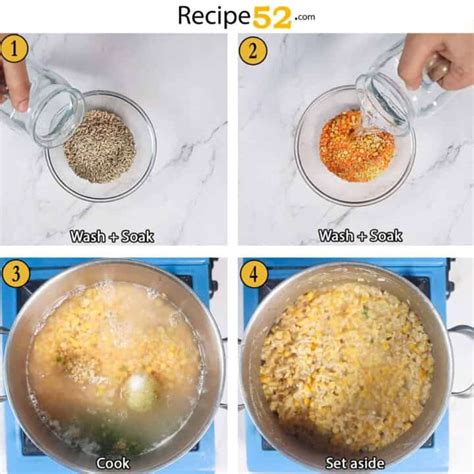 Recipe52.com

1

Wash + Soak

2

Wash + Soak

3

Cook

4

Set aside