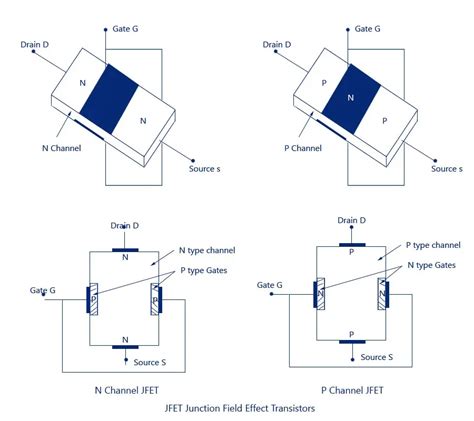 Gate G
Drain D
N
N
N Channel
Source s

Gate G
Drain D
P
N
P
P Channel
Source s

Drain D
N
N type channel
P type Gates
Gate G
P
P
N
Source S

N Channel JFET

Drain D
P
P type channel
N type Gates
Gate G
N
N
P
Source S

P Channel JFET

JFET Junction Field Effect Transistors