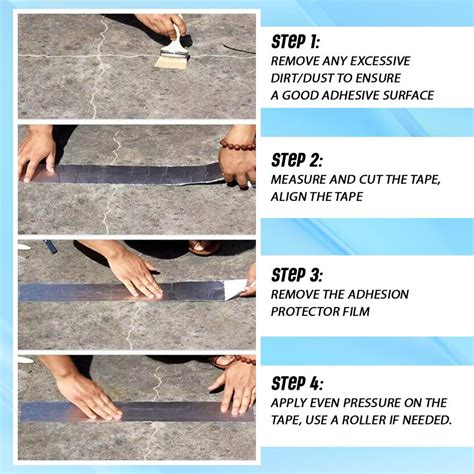 STEP 1:
REMOVE ANY EXCESSIVE DIRT/DUST TO ENSURE A GOOD ADHESIVE SURFACE

STEP 2:
MEASURE AND CUT THE TAPE, ALIGN THE TAPE

STEP 3:
REMOVE THE ADHESION PROTECTOR FILM

STEP 4:
APPLY EVEN PRESSURE ON THE TAPE, USE A ROLLER IF NEEDED.