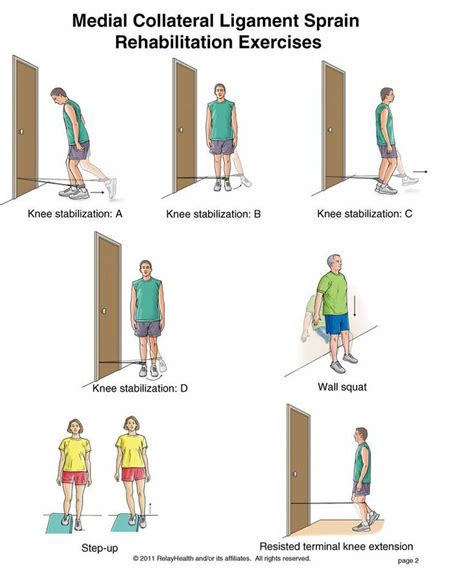 Medial Collateral Ligament Sprain
Rehabilitation Exercises

Knee stabilization: A

Knee stabilization: B

Knee stabilization: C

Knee stabilization: D

Wall squat

Step-up

Resisted terminal knee extension

© 2011 RelayHealth and/or its affiliates. All rights reserved.

page 2