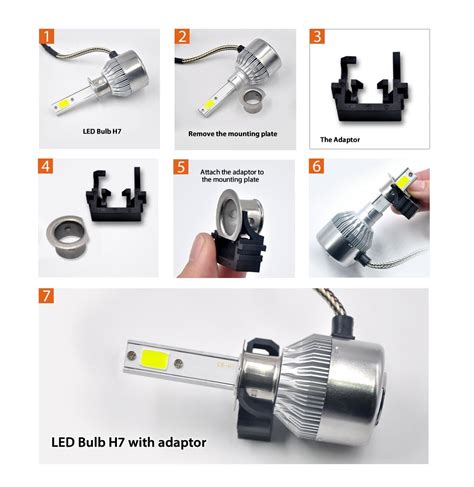 1

LED Bulb H7

2

Remove the mounting plate

3

The Adaptor

4

5

Attach the adaptor to the mounting plate

6

7

LED Bulb H7 with adaptor