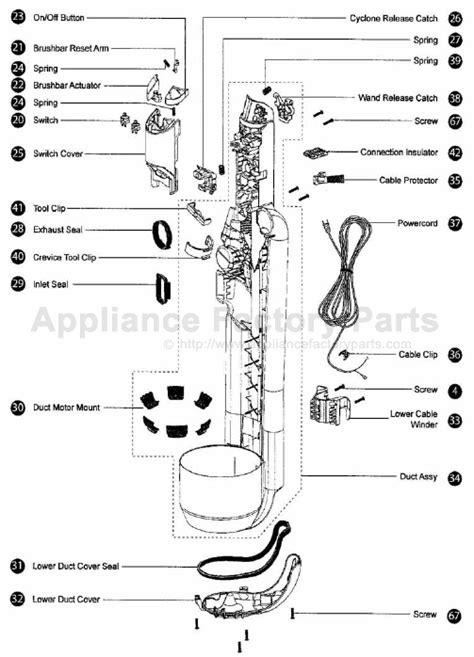 23 On/Off Button
21 Brushbar Reset Arm
24 Spring
22 Brushbar Actuator
24 Spring
20 Switch
25 Switch Cover
41 Tool Clip
28 Exhaust Seal
40 Crevice Tool Clip
29 Inlet Seal
30 Duct Motor Mount
31 Lower Duct Cover Seal
32 Lower Duct Cover

Cyclone Release Catch 26
Spring 27
Spring 39
Wand Release Catch 38
Screw 67
Connection Insulator 42
Cable Protector 35
Powercord 37
Cable Clip 36
Screw 4
Lower Cable Winder 33
Duct Assy 34
Screw 67

Appliance Factory Parts
© http://www.appliancefactoryparts.com