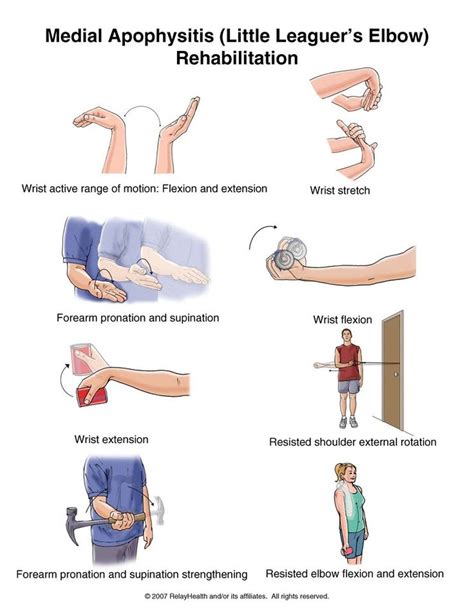 Medial Apophysitis (Little Leaguer's Elbow) Rehabilitation

Wrist active range of motion: Flexion and extension

Wrist stretch

Forearm pronation and supination

Wrist flexion

Wrist extension

Resisted shoulder external rotation

Forearm pronation and supination strengthening

Resisted elbow flexion and extension

© 2007 RelayHealth and/or its affiliates. All rights reserved.