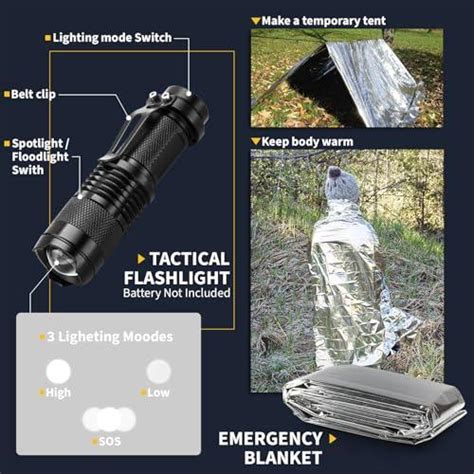 Lighting mode Switch

Belt clip

Spotlight / Floodlight Swith

TACTICAL FLASHLIGHT
Battery Not Included

3 Ligheting Moodes

High

Low

SOS

Make a temporary tent

Keep body warm

EMERGENCY BLANKET