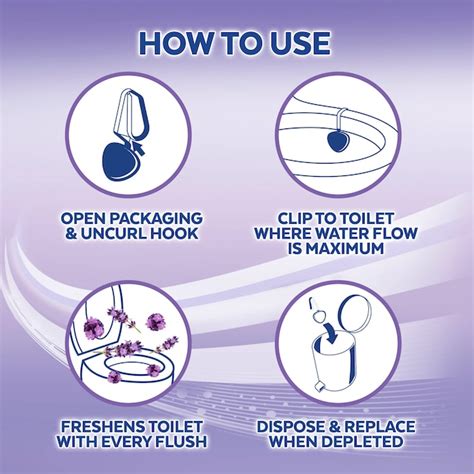 HOW TO USE

OPEN PACKAGING & UNCURL HOOK

CLIP TO TOILET WHERE WATER FLOW IS MAXIMUM

FRESHENS TOILET WITH EVERY FLUSH

DISPOSE & REPLACE WHEN DEPLETED