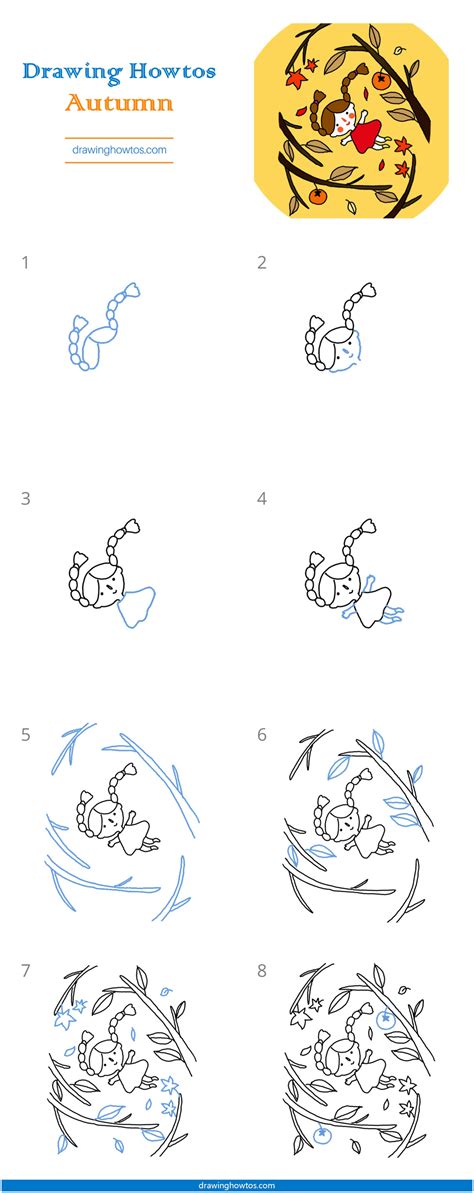 Drawing Howtos
Autumn

drawinghowtos.com

1

2

3

4

5

6

7

8

drawinghowtos.com