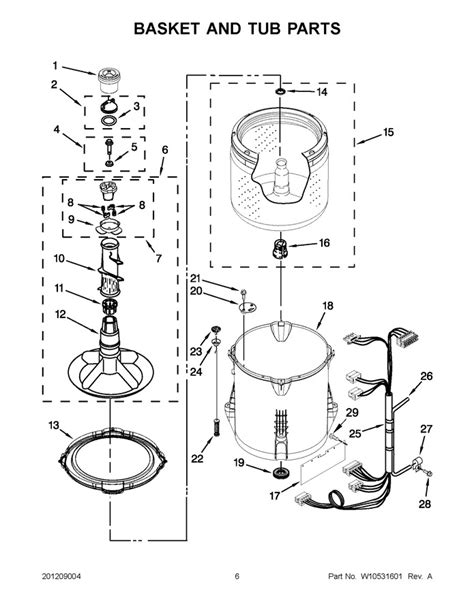 BASKET AND TUB PARTS

1
2
3
4
5
6
8
8
9
7
10
11
12
13
14
15
16
21
20
18
23
24
22
19
17
29
25
26
27
28

201209004

6

Part No. W10531601 Rev. A