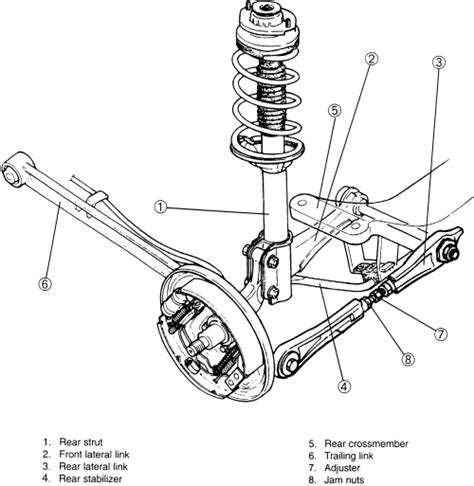 2
3
5
1
6
7
8
4

1. Rear strut
2. Front lateral link
3. Rear lateral link
4. Rear stabilizer

5. Rear crossmember
6. Trailing link
7. Adjuster
8. Jam nuts