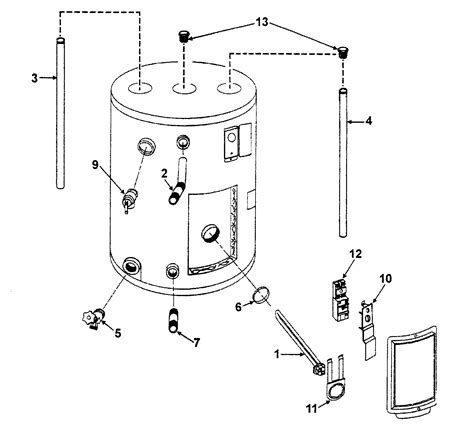 13
3
4
9
2
12
10
6
5
7
1
11