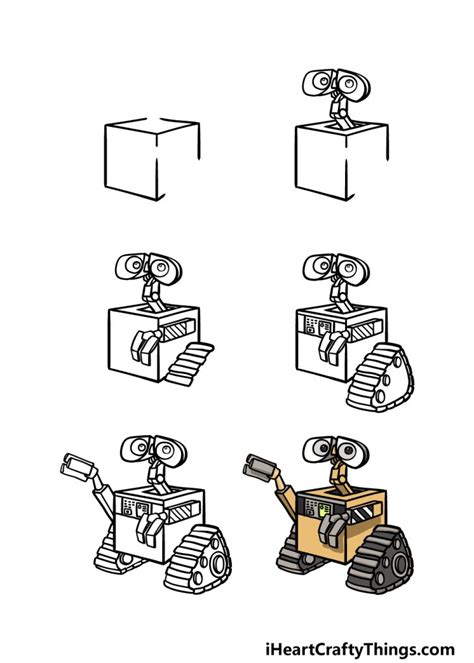 iHeartCraftyThings.com