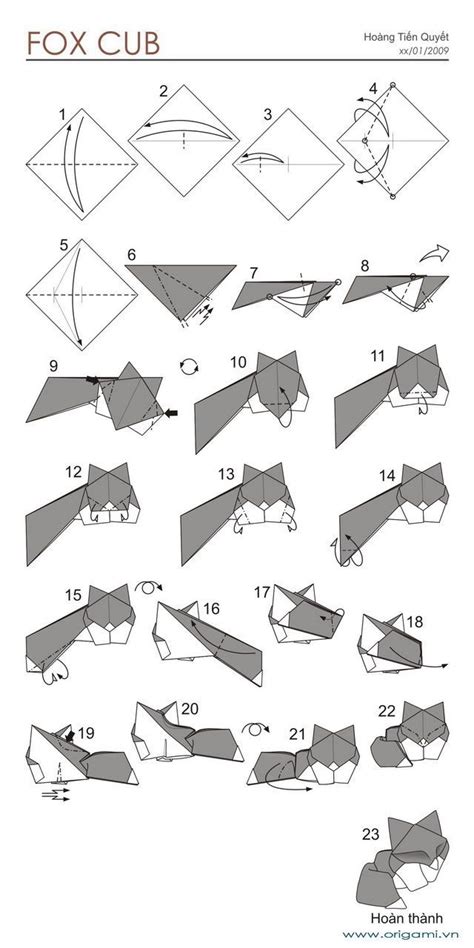 FOX CUB

Hoàng Tiến Quyết
xx/01/2009

1
2
3
4
5
6
7
8
9
10
11
12
13
14
15
16
17
18
19
20
21
22
23

Hoàn thành
www.origami.vn