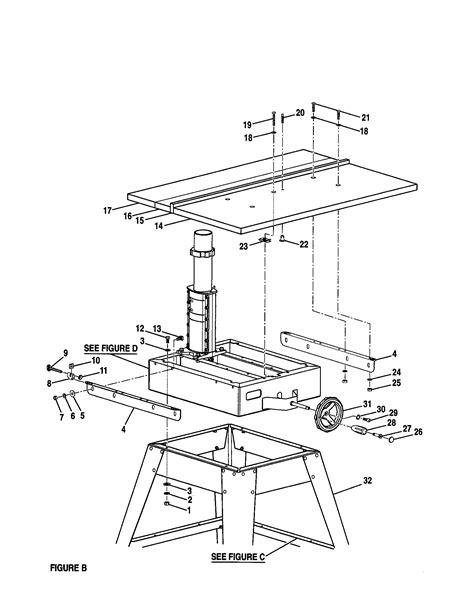 19
20
21
18
18
17
16
15
14
23
22
12
13
3
SEE FIGURE D
9
10
11
8
7
6
5
4
4
24
25
31
30
29
28
27
26
32
3
2
1
SEE FIGURE C
FIGURE B