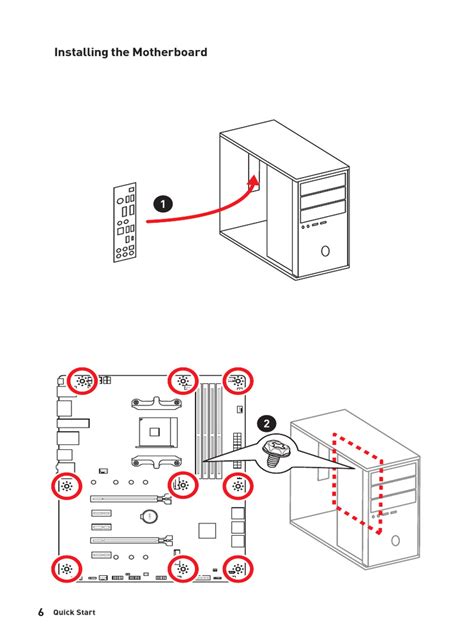 Installing the Motherboard

1

2

6 Quick Start