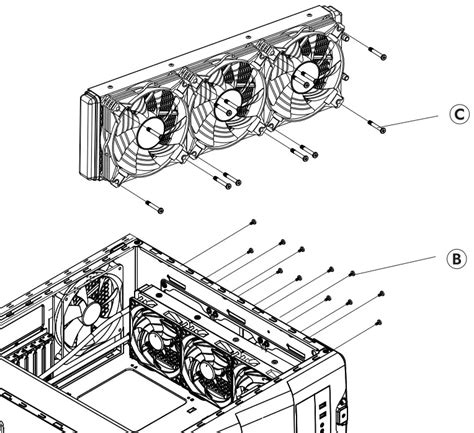 C

B