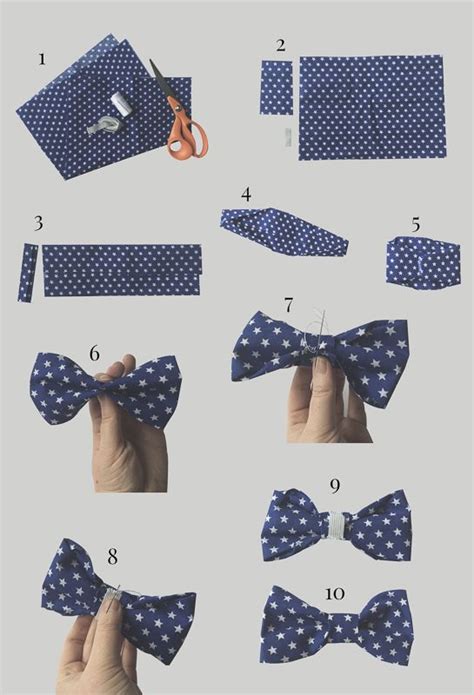 1

2

3

4

5

6

7

8

9

10