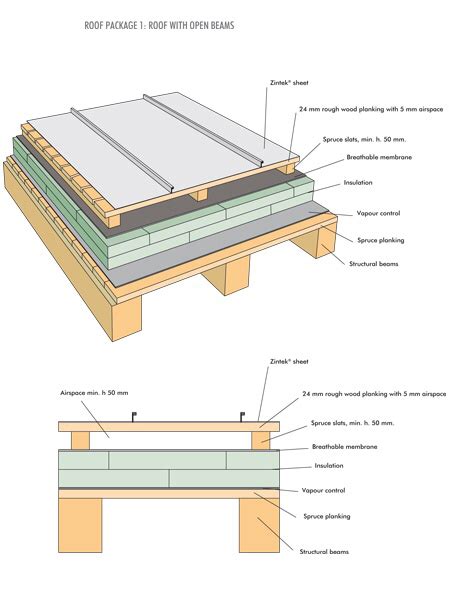 ROOF PACKAGE 1: ROOF WITH OPEN BEAMS

Zintek® sheet

24 mm rough wood planking with 5 mm airspace

Spruce slats, min. h. 50 mm.

Breathable membrane

Insulation

Vapour control

Spruce planking

Structural beams

Zintek® sheet

Airspace min. h 50 mm

24 mm rough wood planking with 5 mm airspace

Spruce slats, min. h. 50 mm.

Breathable membrane

Insulation

Vapour control

Spruce planking

Structural beams